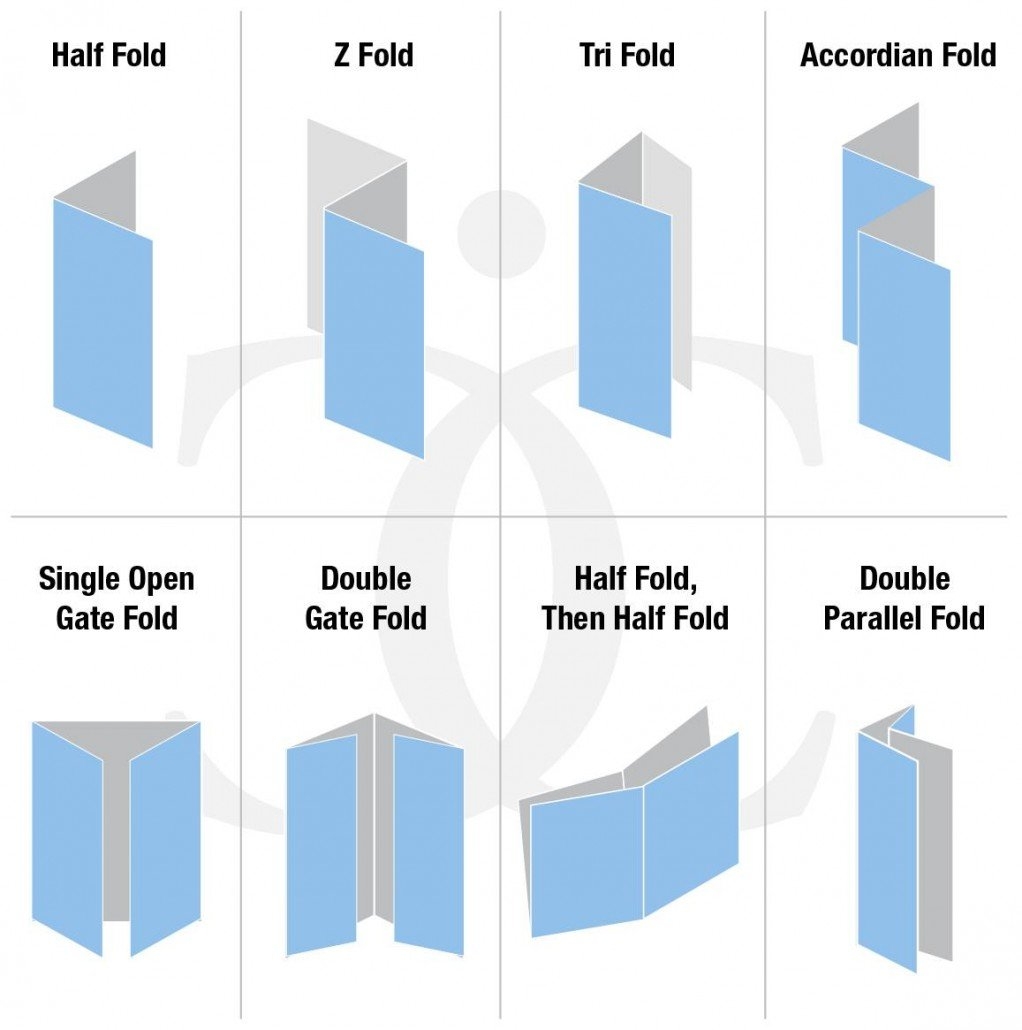 Half Fold

Z Fold

Tri Fold

Accordian Fold

Single Open Gate Fold

Double Gate Fold

Half Fold, Then Half Fold

Double Parallel Fold